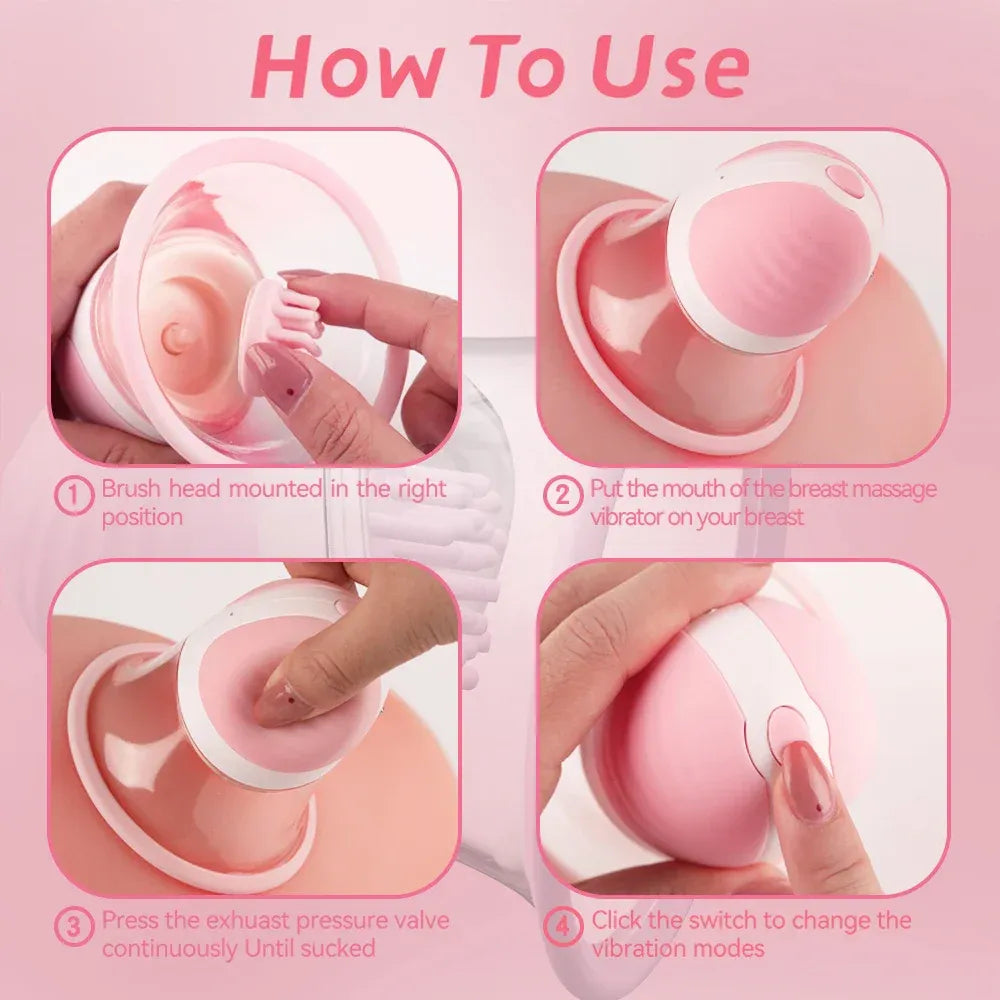 How To Use

1 Brush head mounted in the right position

2 Put the mouth of the breast massage vibrator on your breast

3 Press the exhuast pressure valve continuously Until sucked

4 Click the switch to change the vibration modes